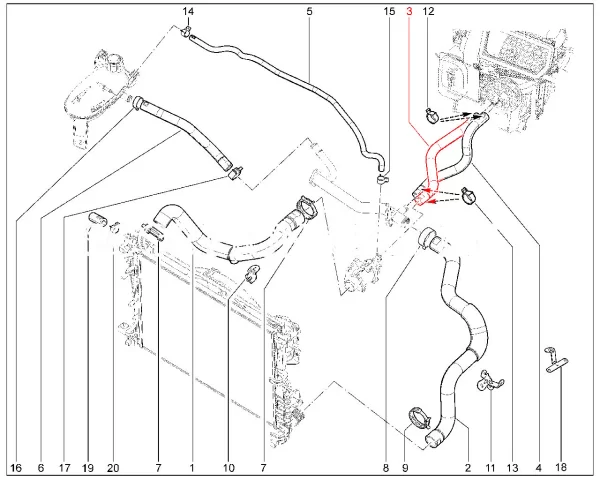 14
5
15
3
12
16
6
17
19
20
7
1
10
7
8
9
2
11
13
4
18