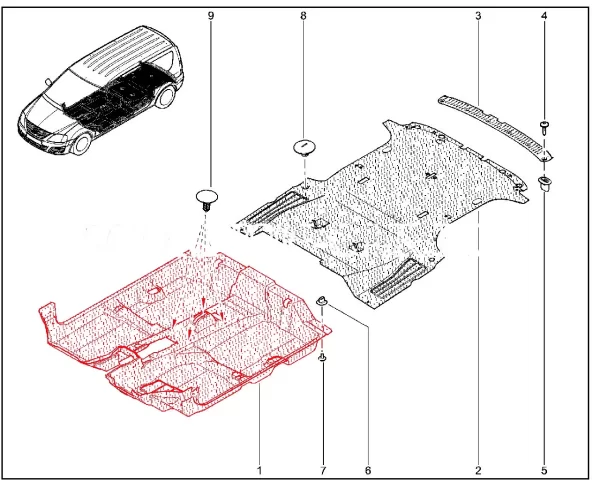 9
8
3
4
1
7
6
2
5