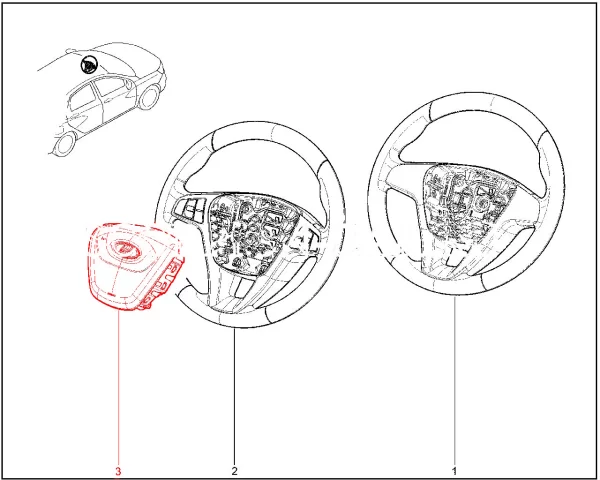 3
2
1