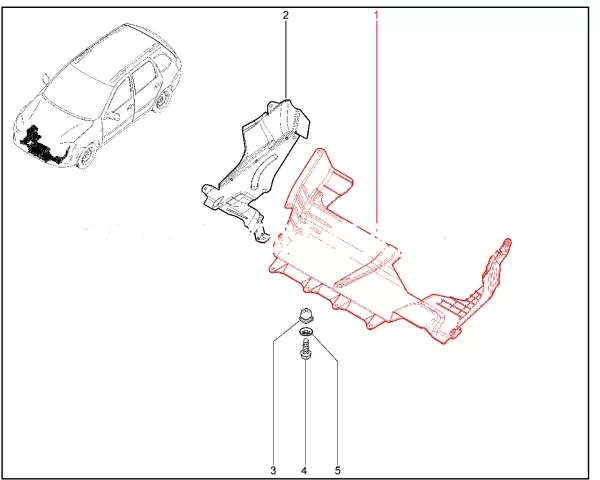 2
1
3
4
5