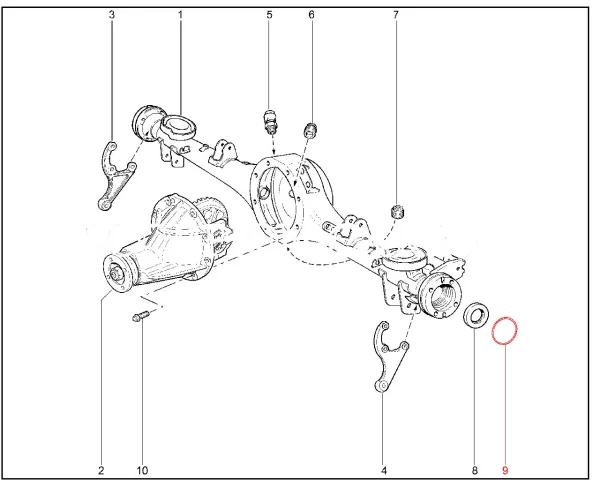 3
1
5
6
7
2
10
4
8
9