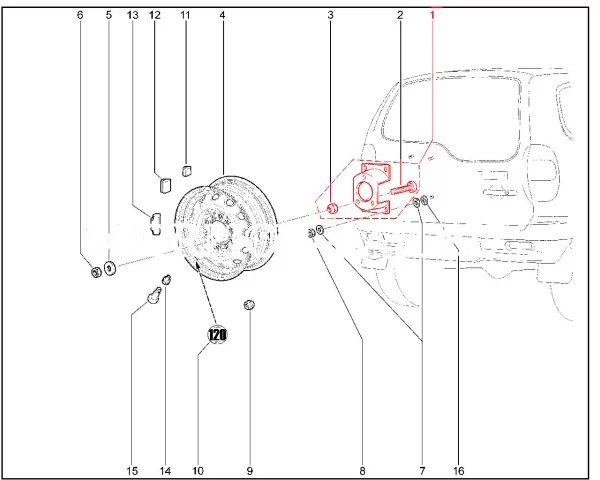 6 5 13 12 11 4 3 2 1

120

15 14 10 9 8 7 16