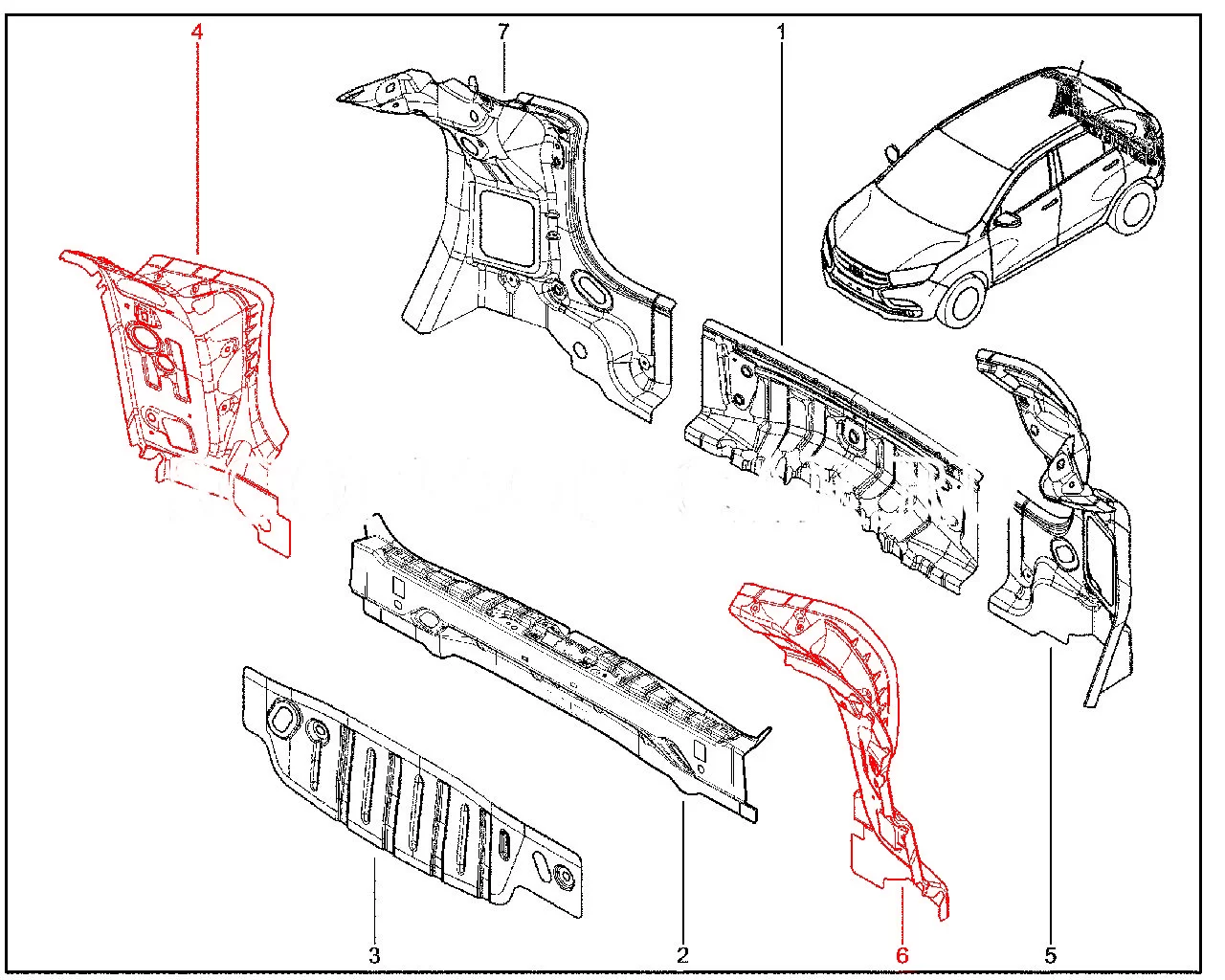 4
7
1
3
2
6
5