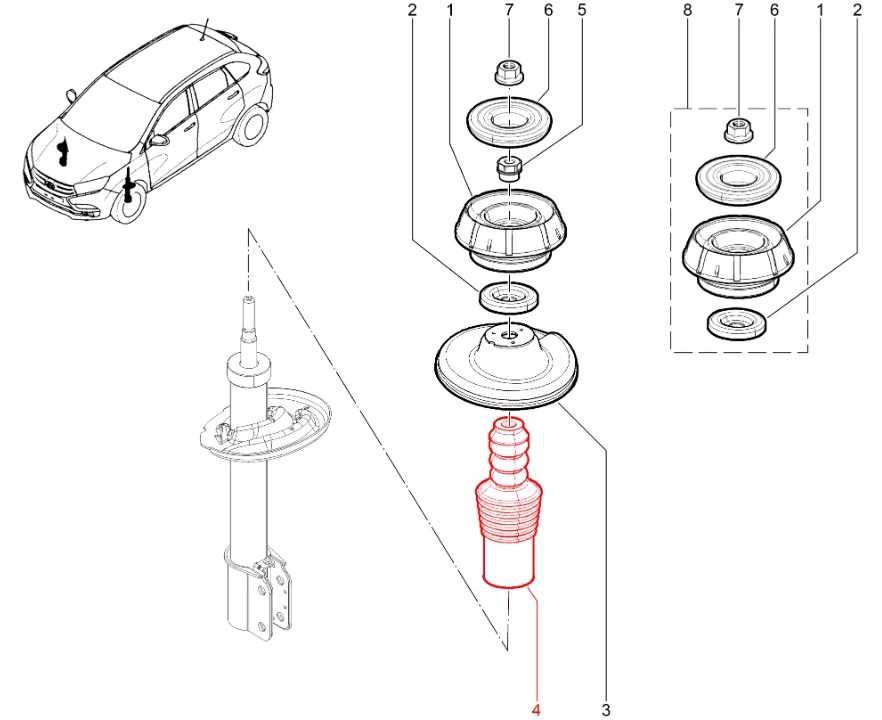 2
1
7
6
5
8
7
6
1
2
4
3