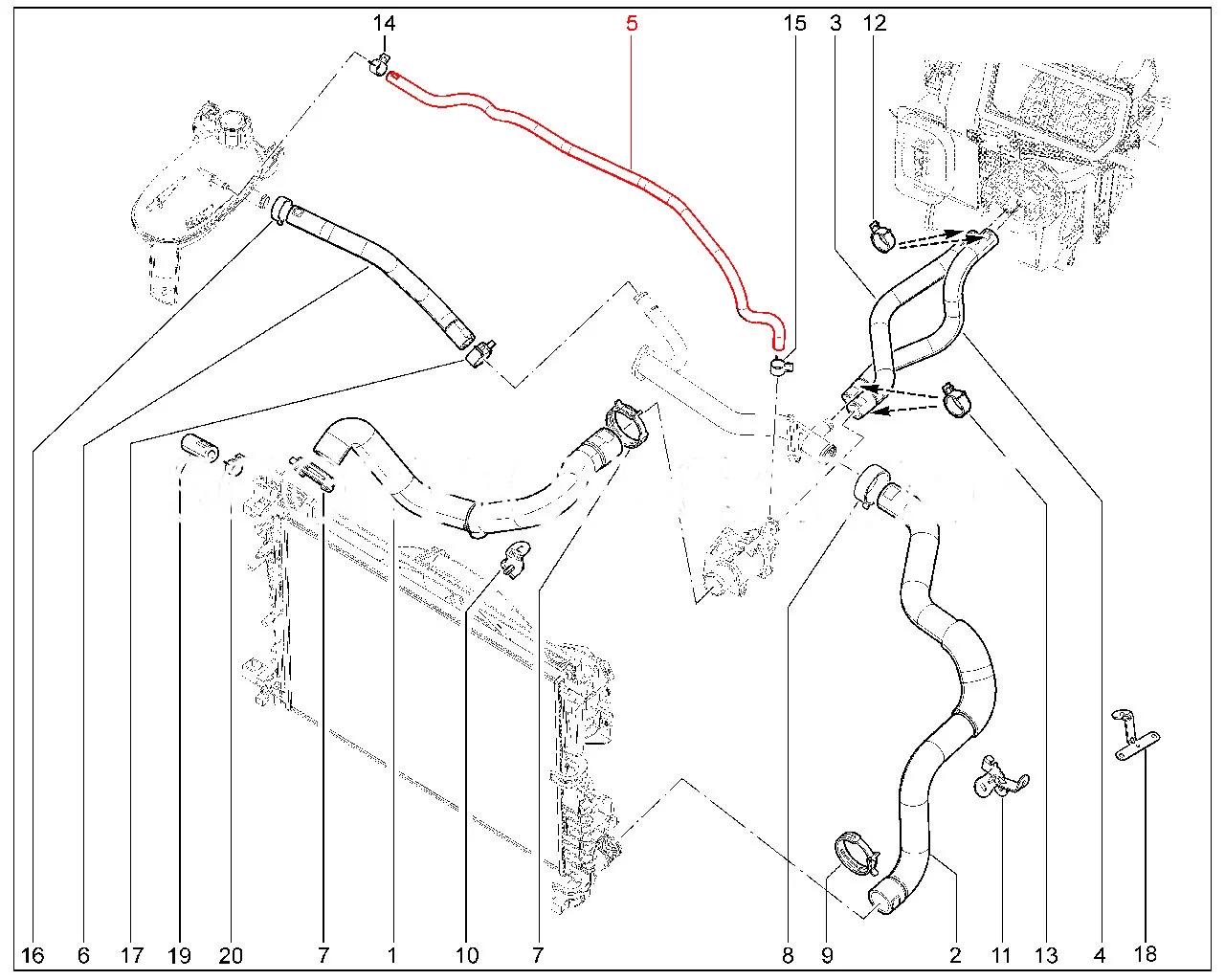 14 5 15 3 12

16 6 17 19 20 7 1 10 7 8 9 2 11 13 4 18