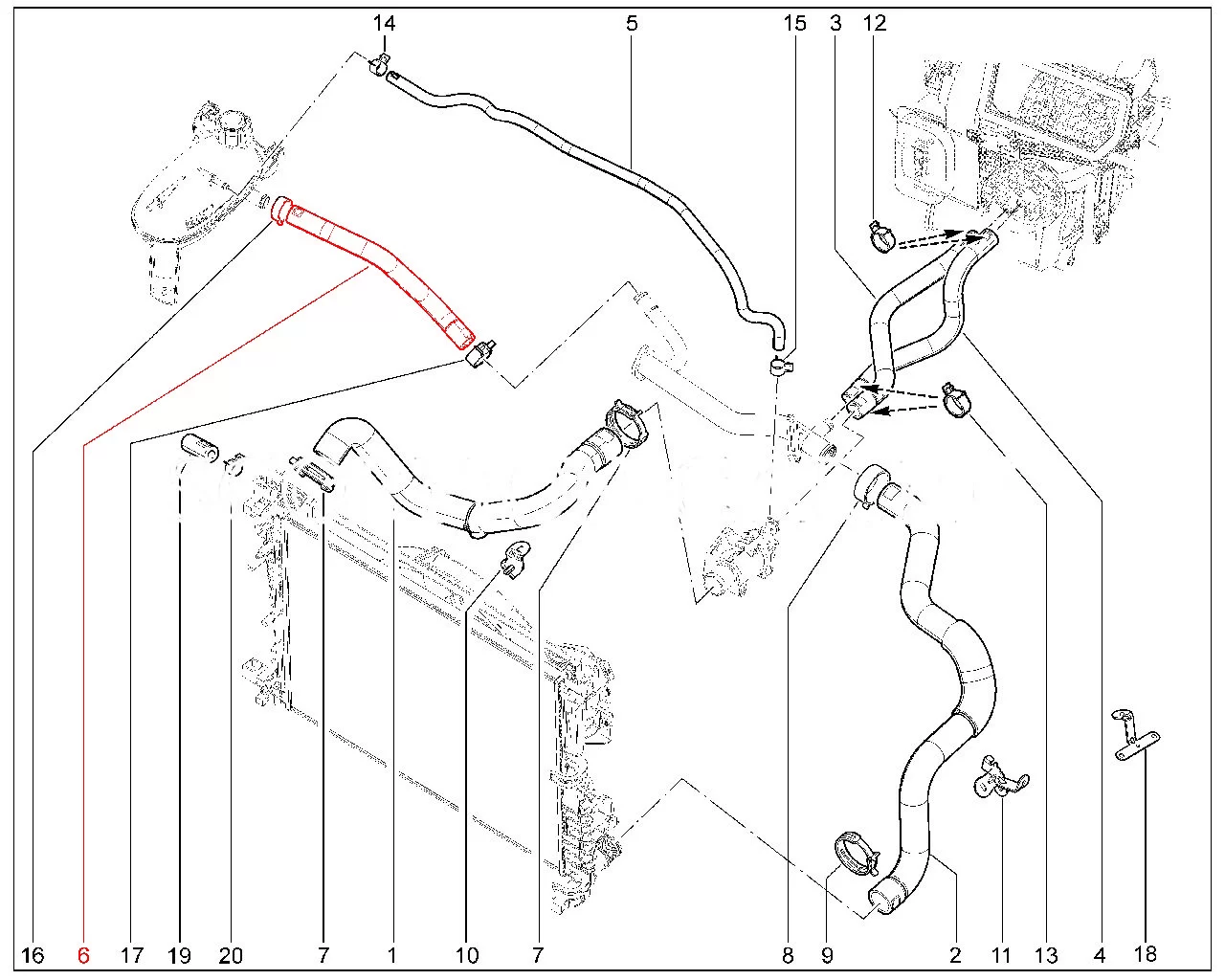 14
5
15
3
12
16
6
17
19
20
7
1
10
7
8
9
2
11
13
4
18