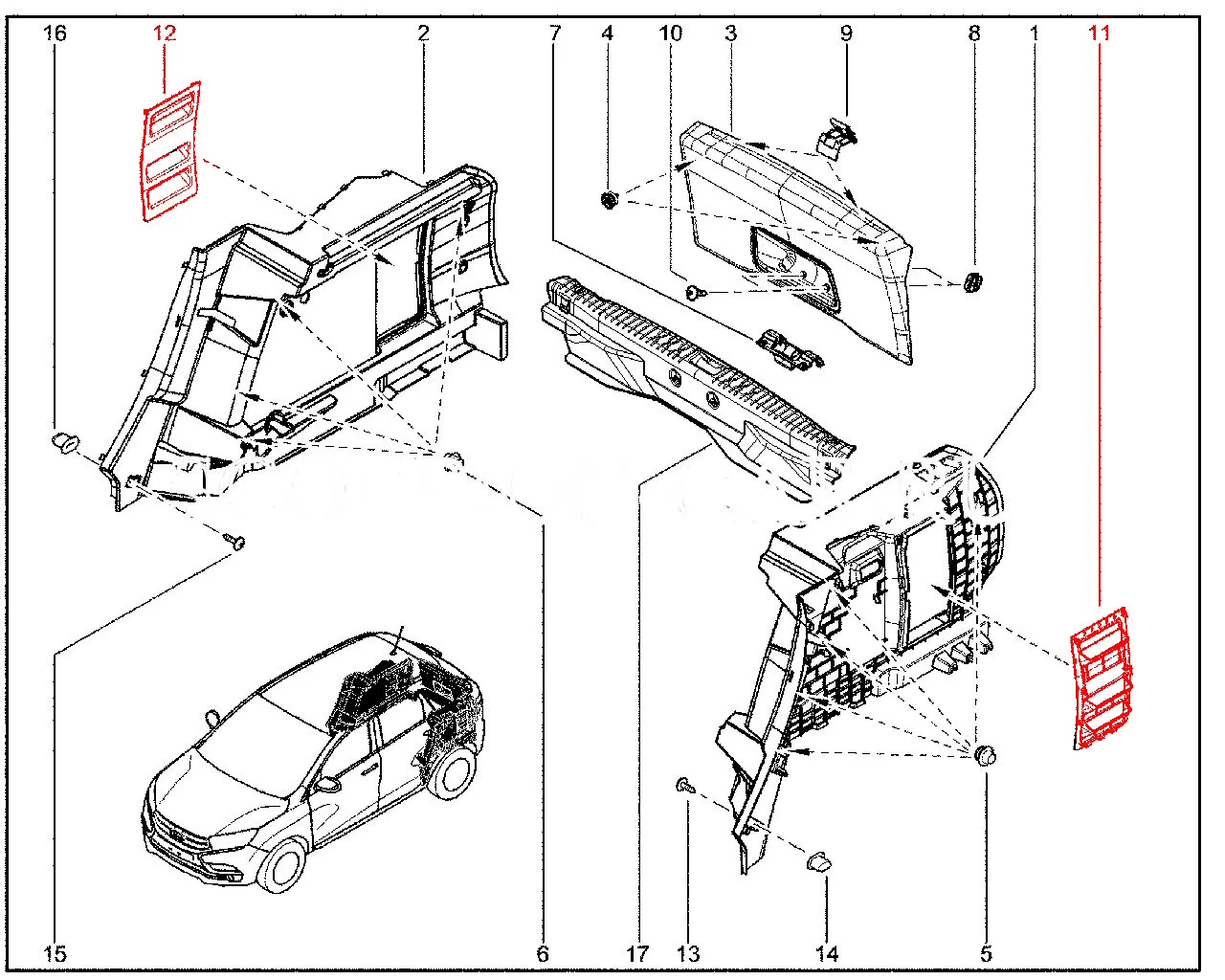 16
12
2
7
4
10
3
9
8
1
11
15
6
17
13
14
5