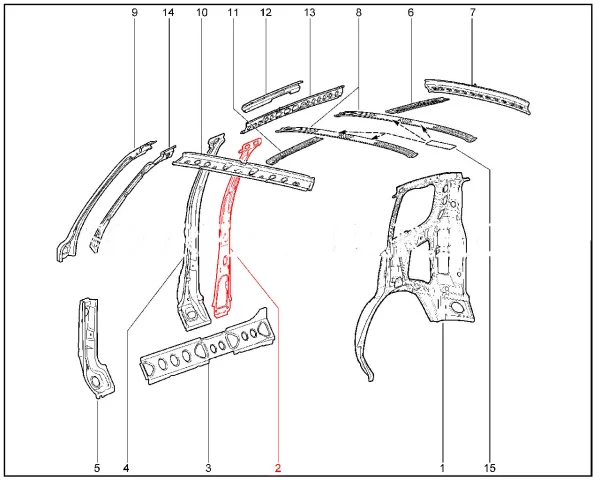 9 14 10 11 12 13 8 6 7

5 4 3 2 1 15