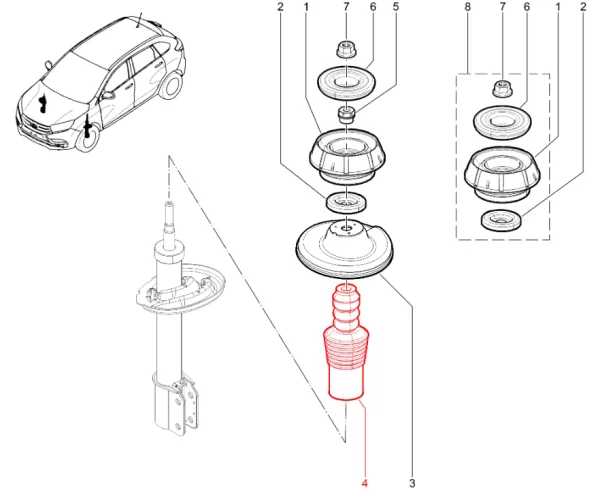 2
1
7
6
5
8
7
6
1
2
4
3