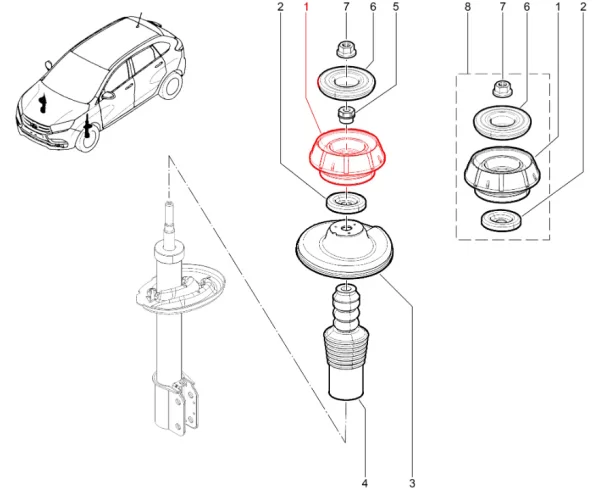 2
1
7
6
5
8
7
6
1
2
4
3