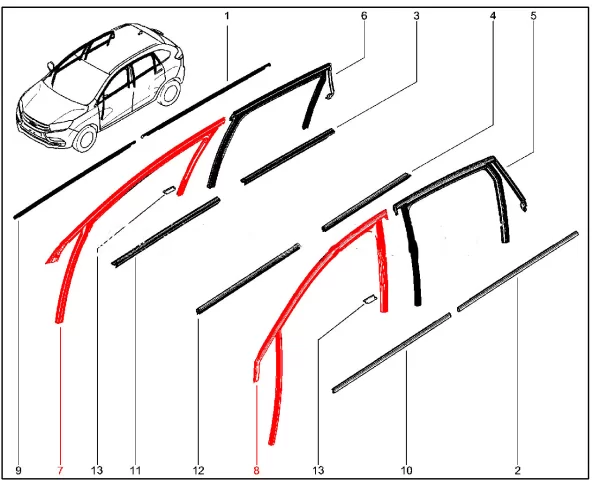 1
6
3
4
5
9
7
13
11
12
8
13
10
2