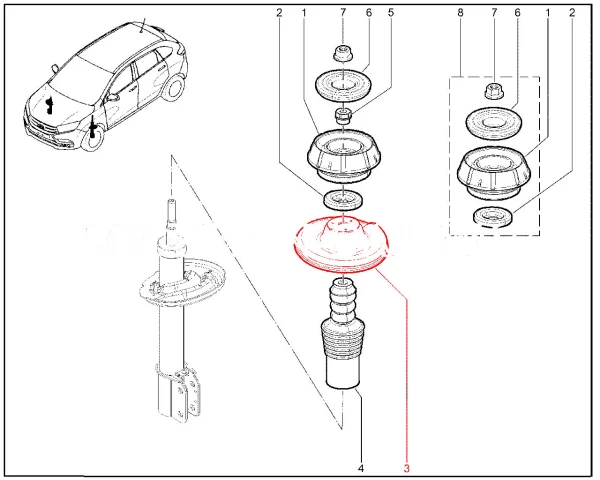 2 1 7 6 5

8 7 6 1 2

4 3