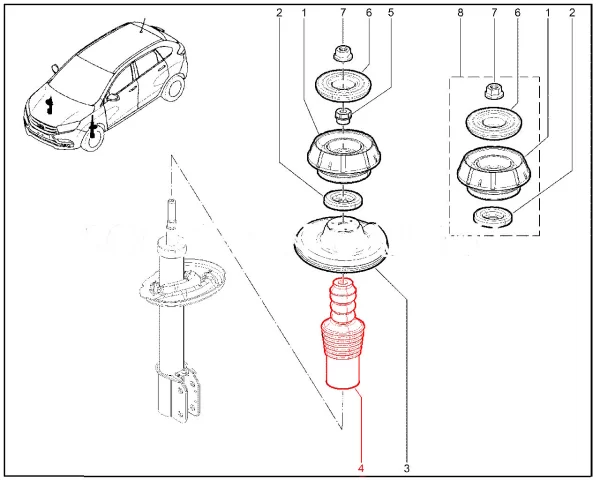 2 1 7 6 5
8 7 6 1 2
4
3