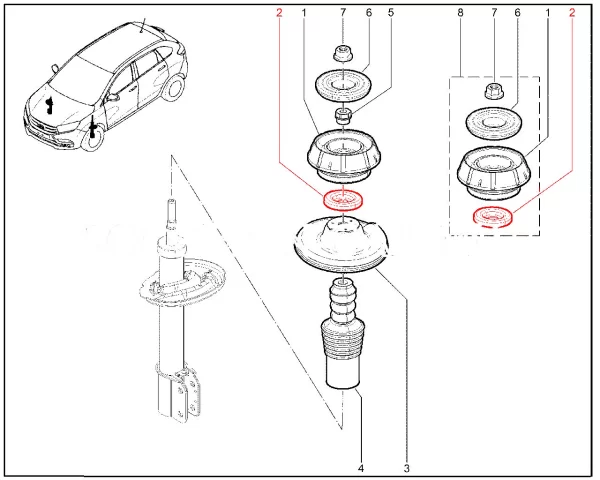 2 1 7 6 5

8 7 6 1 2

4 3