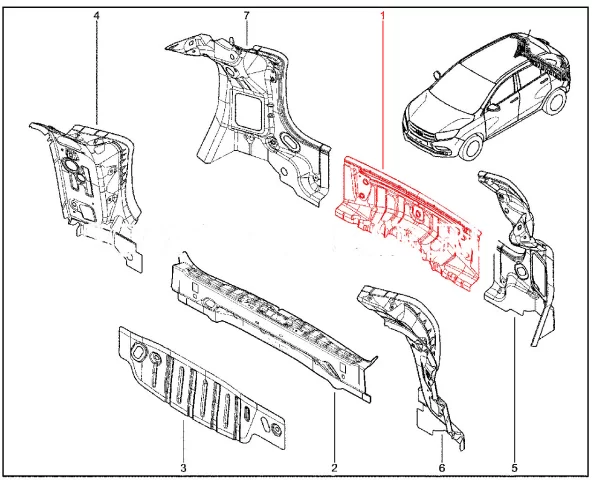 4
7
1
3
2
6
5