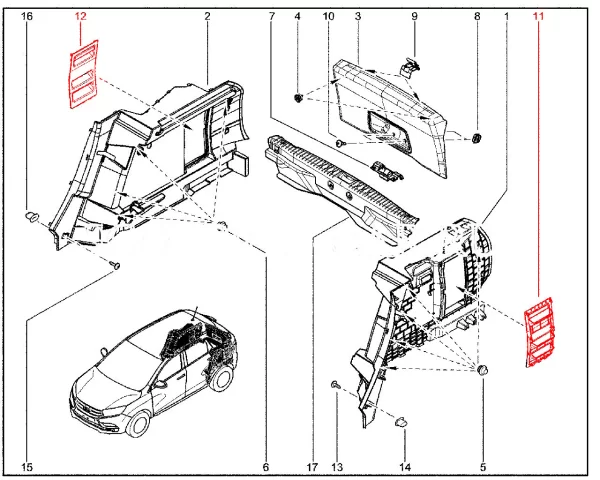 16
12
2
7
4
10
3
9
8
1
11
15
6
17
13
14
5