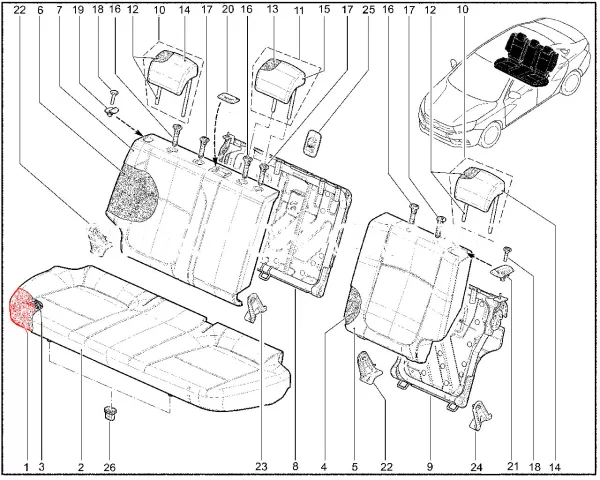 22 6 7 19 18 16 12 10 14 17 20 16 13 11 15 17 25 16 17 12 10

1 3 2 26 23 8 4 5 22 9 24 21 18 14