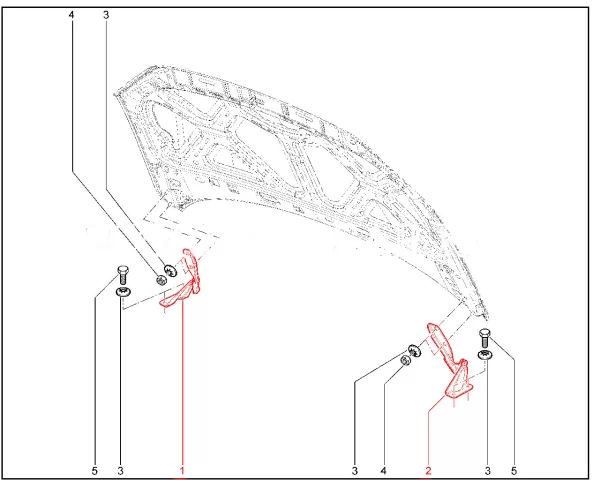 4 3

5 3 1 3 4 2 3 5