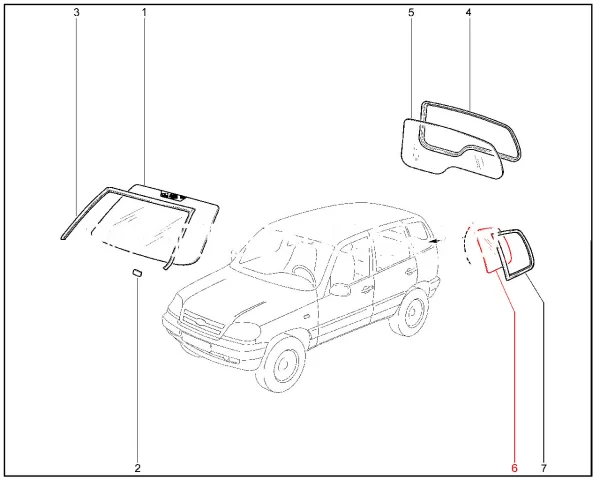 3
1
5
4
2
6
7