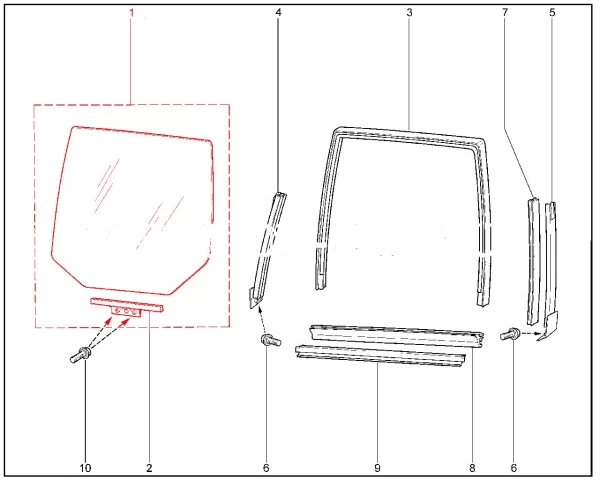 1
4
3
7
5
10
2
6
9
8
6