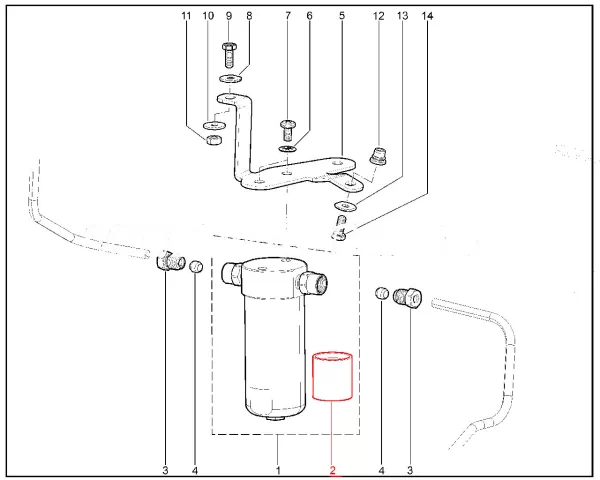 11 10 9 8 7 6 5 12 13 14

3 4 1 2 4 3