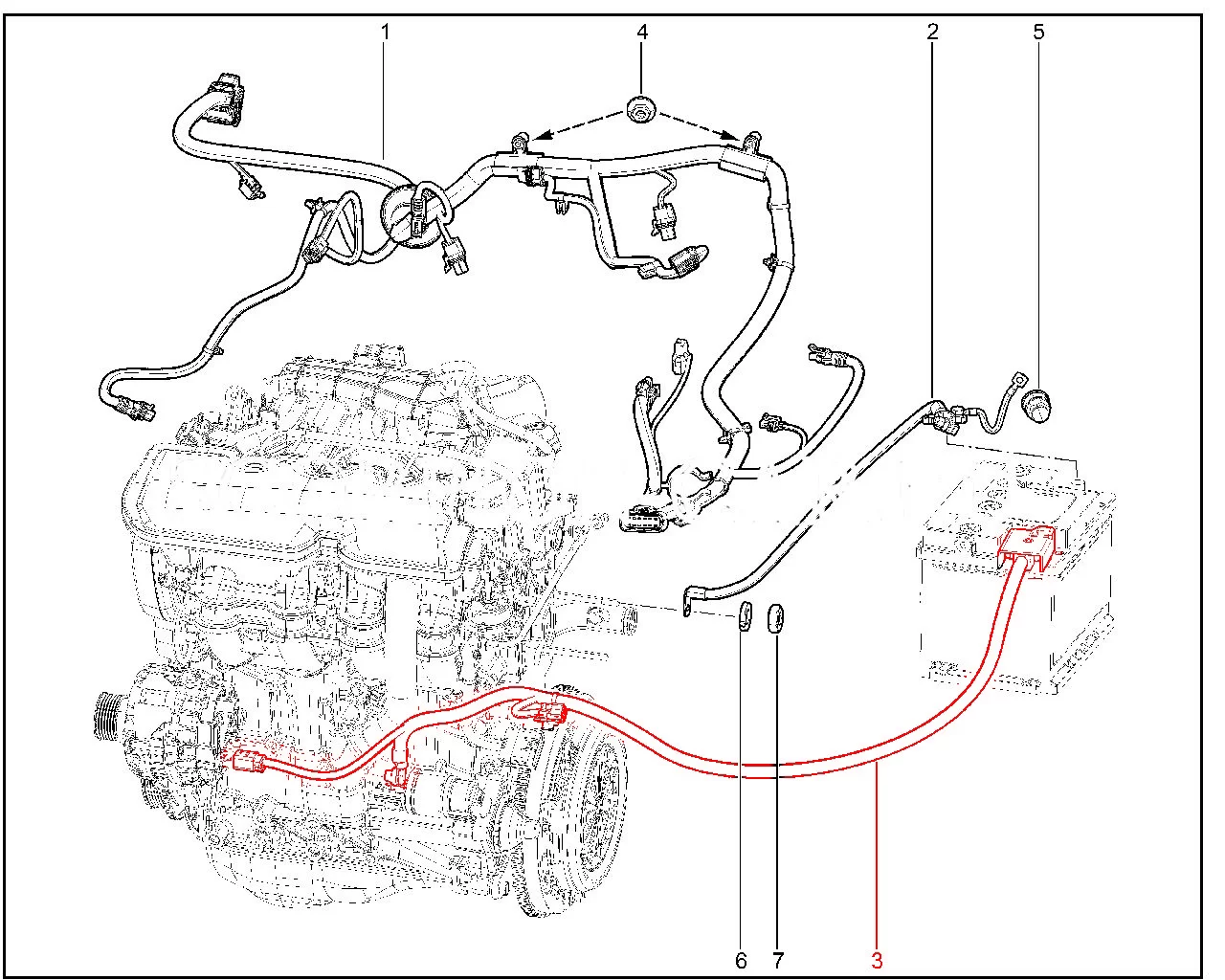 1
4
2
5
6
7
3