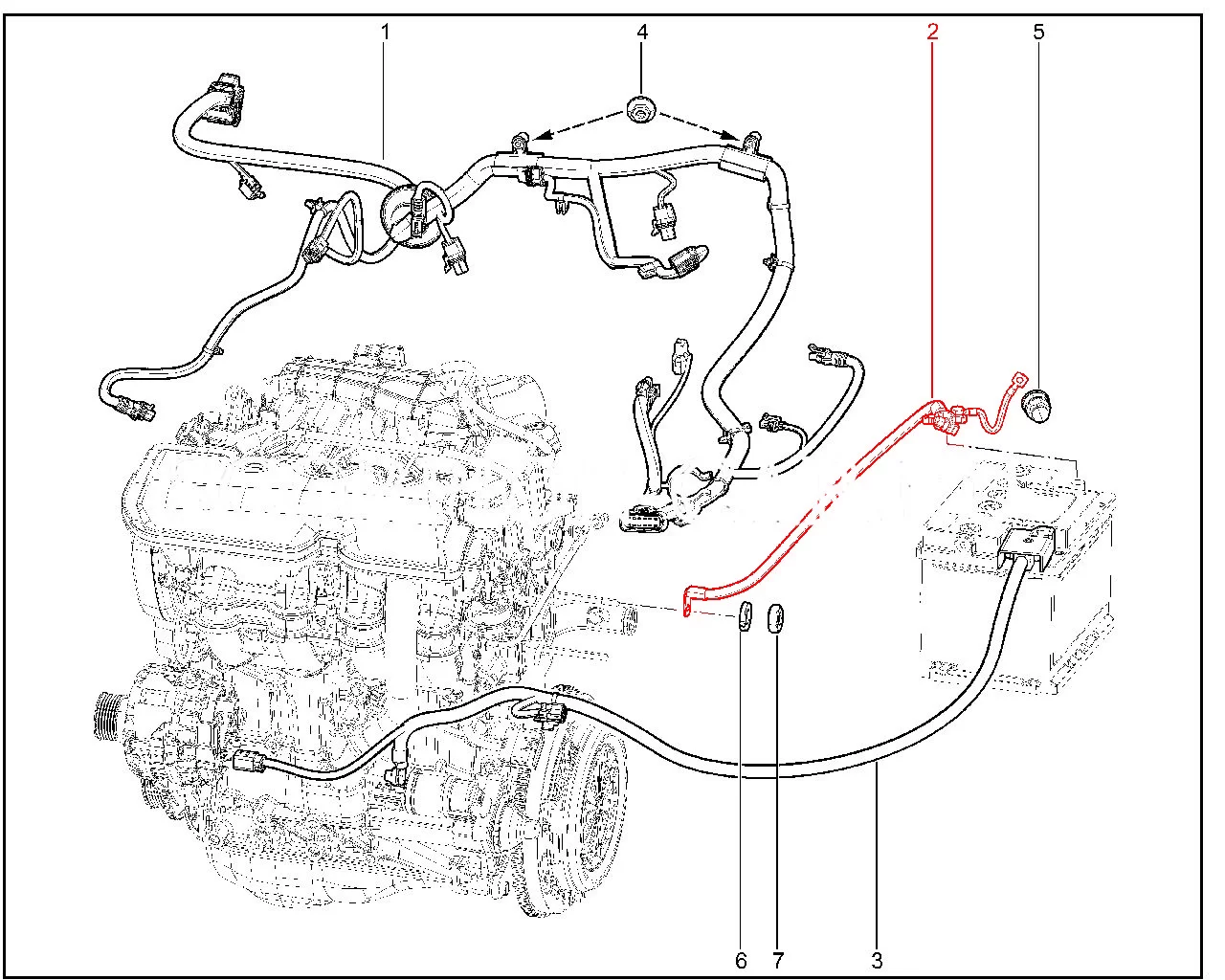 1
4
2
5
6
7
3