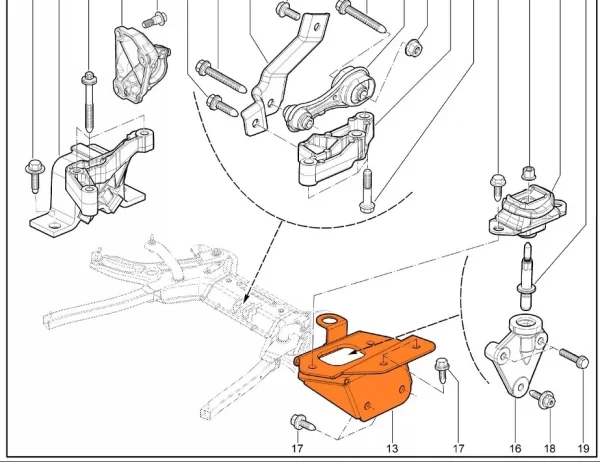 17 13 17 16 18 19