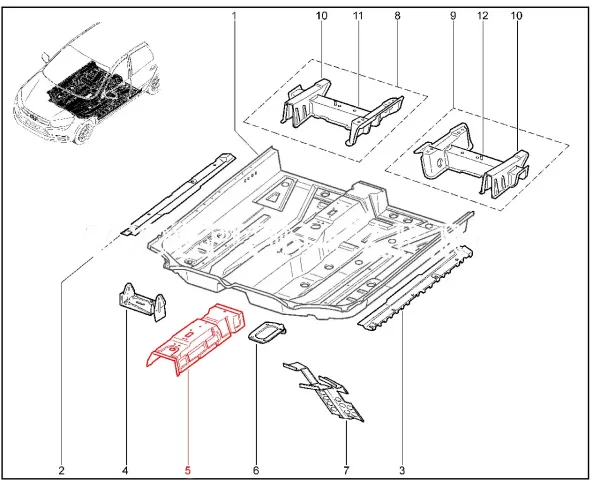 1
10
11
8
9
12
10
2
4
5
6
7
3