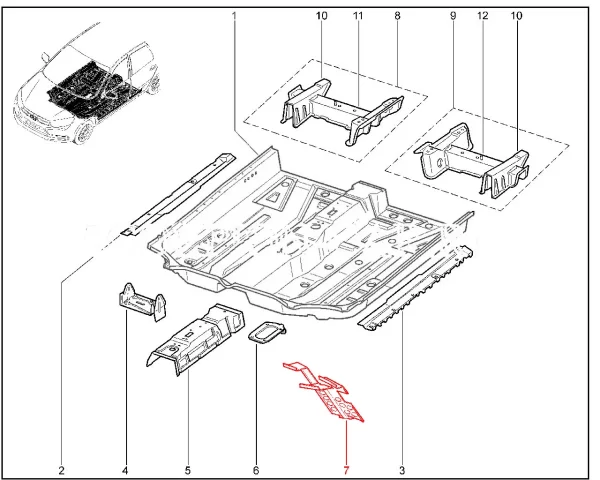 1
10
11
8
9
12
10
2
4
5
6
7
3