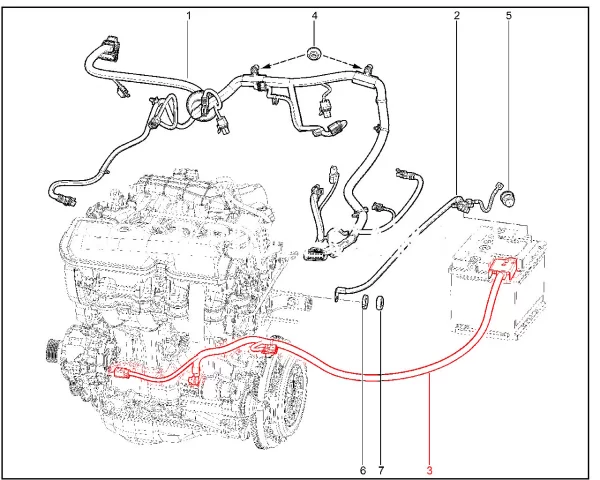 1
4
2
5
6
7
3