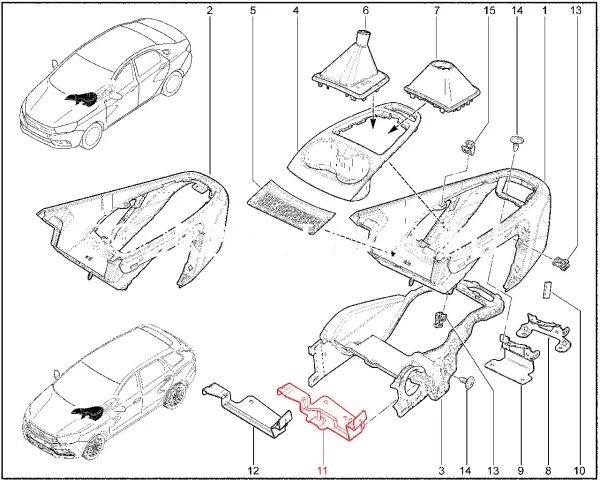 2 5 4 6 7 15 14 1 13

12 11 3 14 13 9 8 10