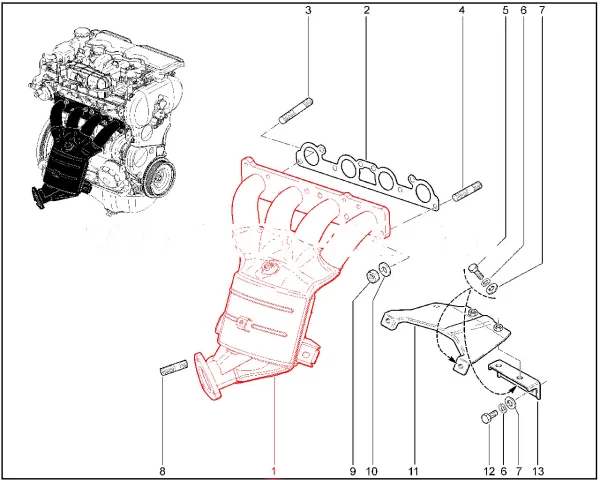 3 2 4 5 6 7

8 1 9 10 11 12 6 7 13