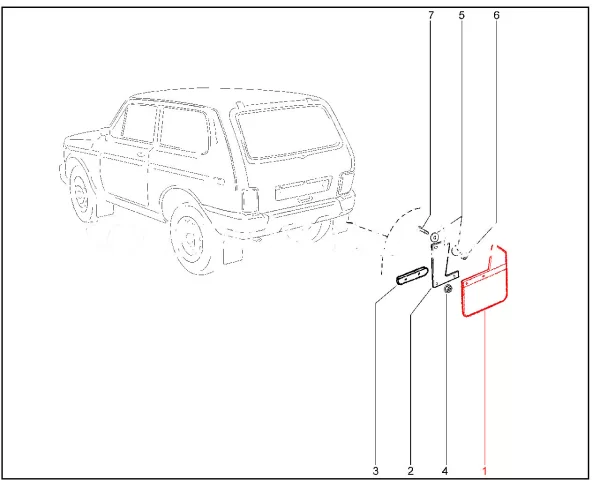 7 5 6

3 2 4 1