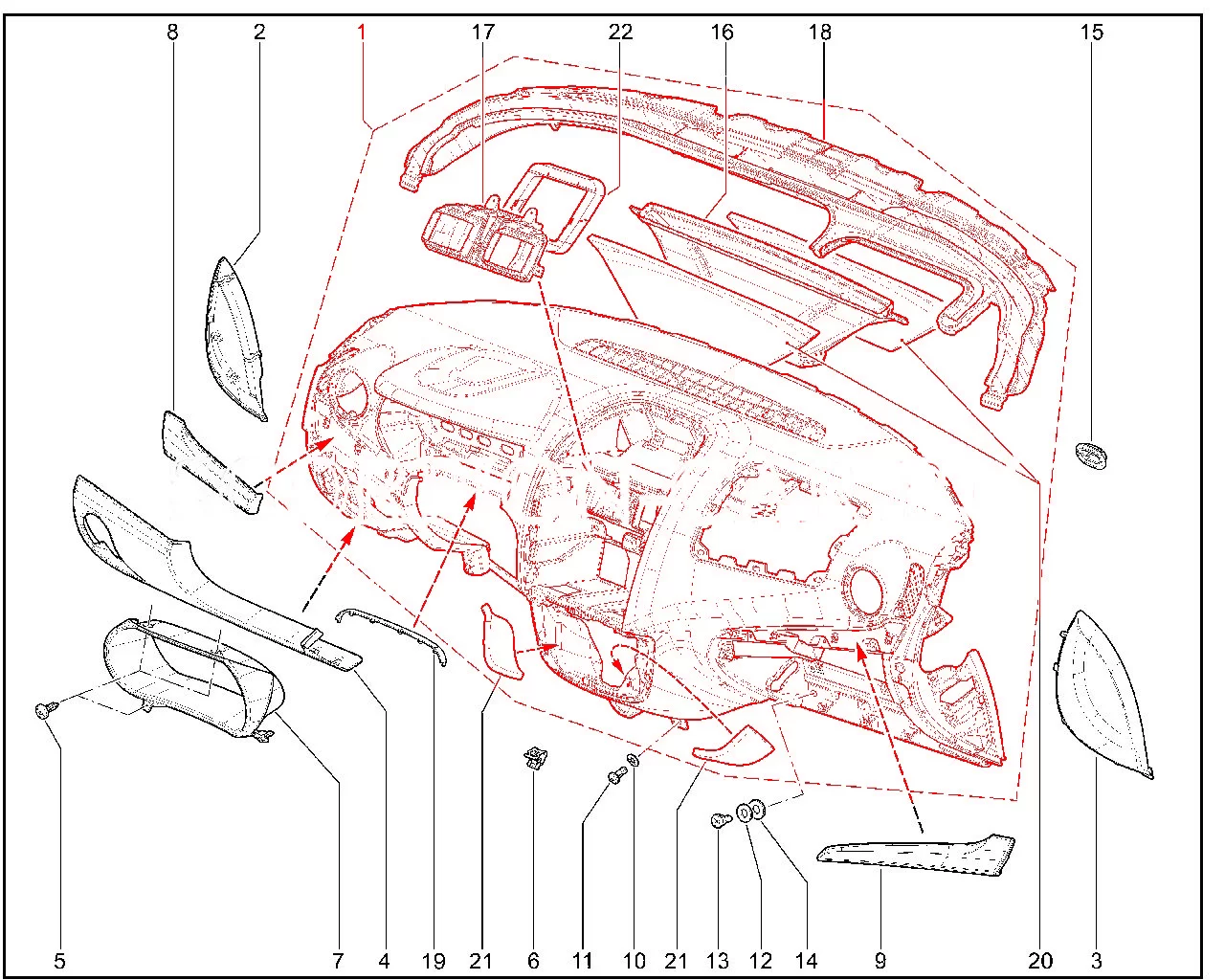 8 2 1 17 22 16 18 15

5 7 4 19 21 6 11 10 21 13 12 14 9 20 3