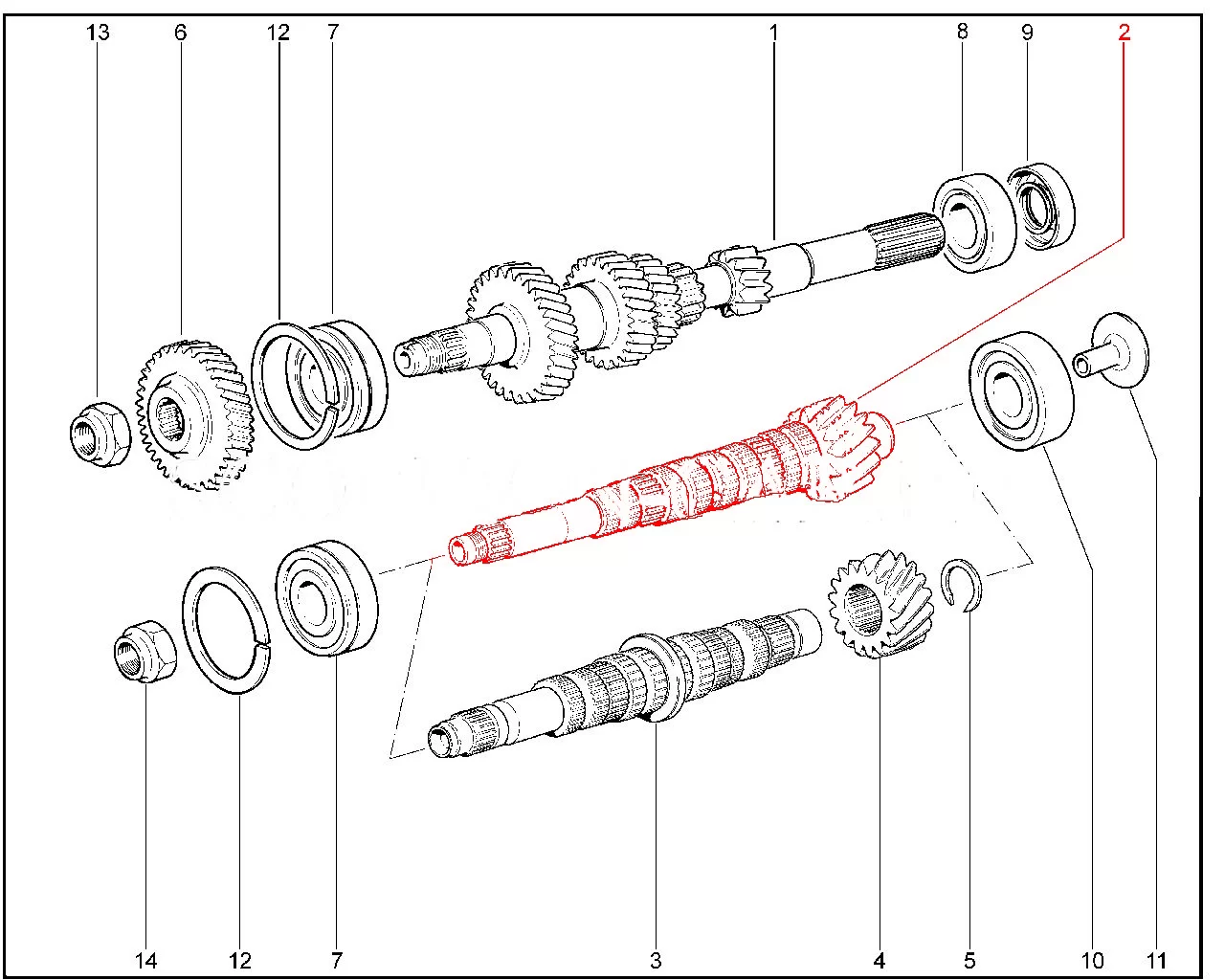 13 6 12 7 1 8 9 2

14 12 7 3 4 5 10 11