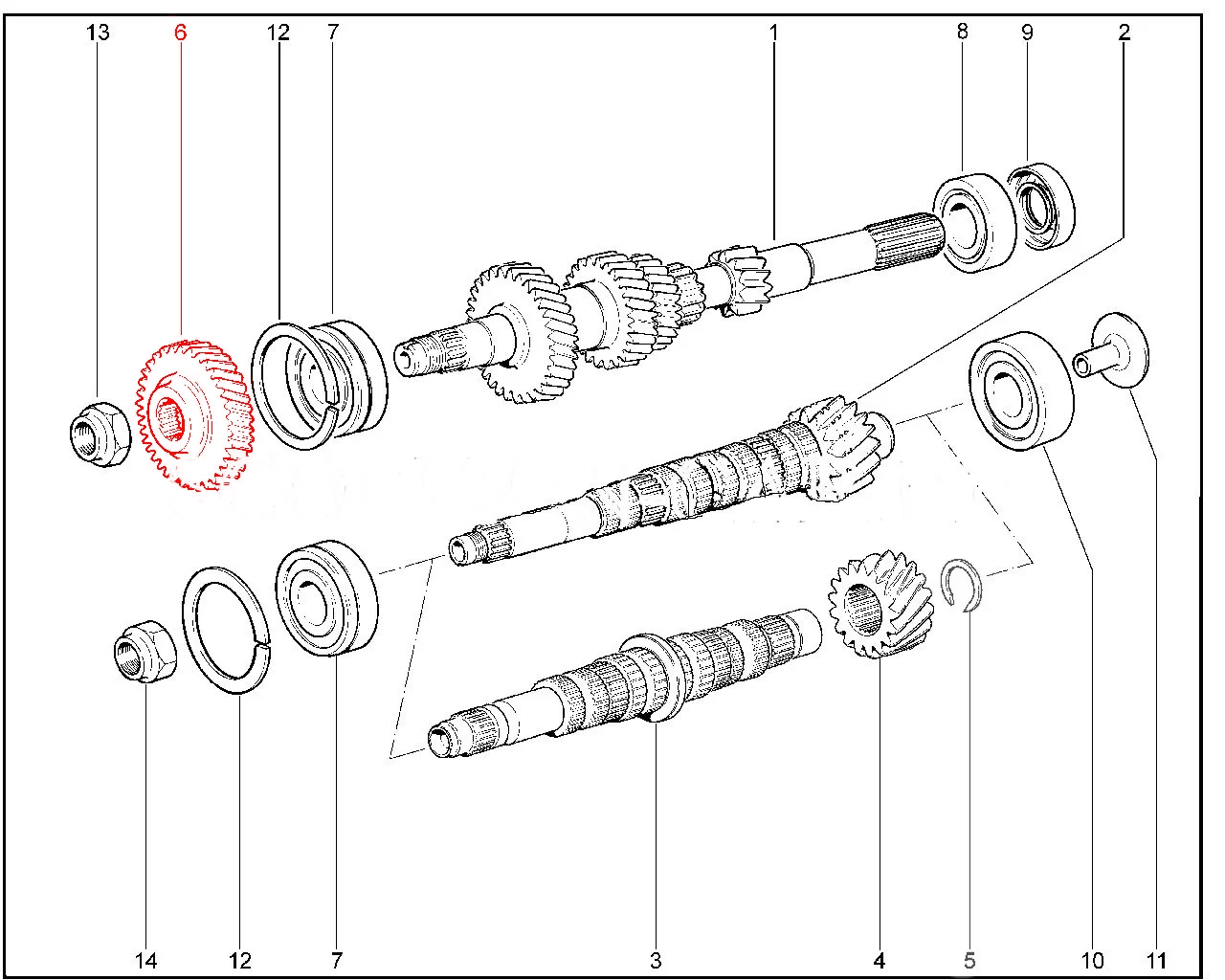 13 6 12 7 1 8 9 2

14 12 7 3 4 5 10 11