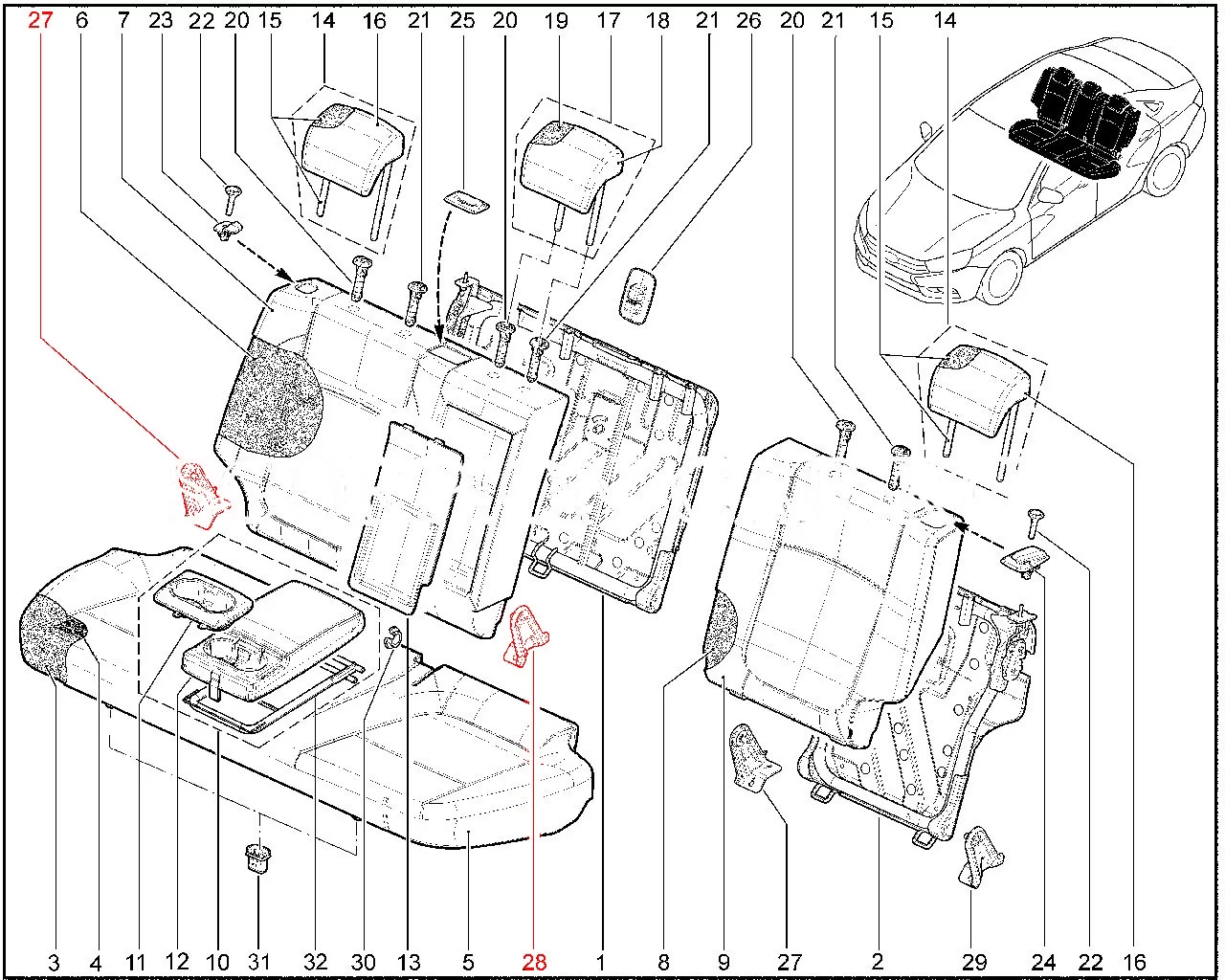 27 6 7 23 22 20 15 14 16 21 25 20 19 17 18 21 26 20 21 15 14

3 4 11 12 10 31 32 30 13 5 28 1 8 9 27 2 29 24 22 16