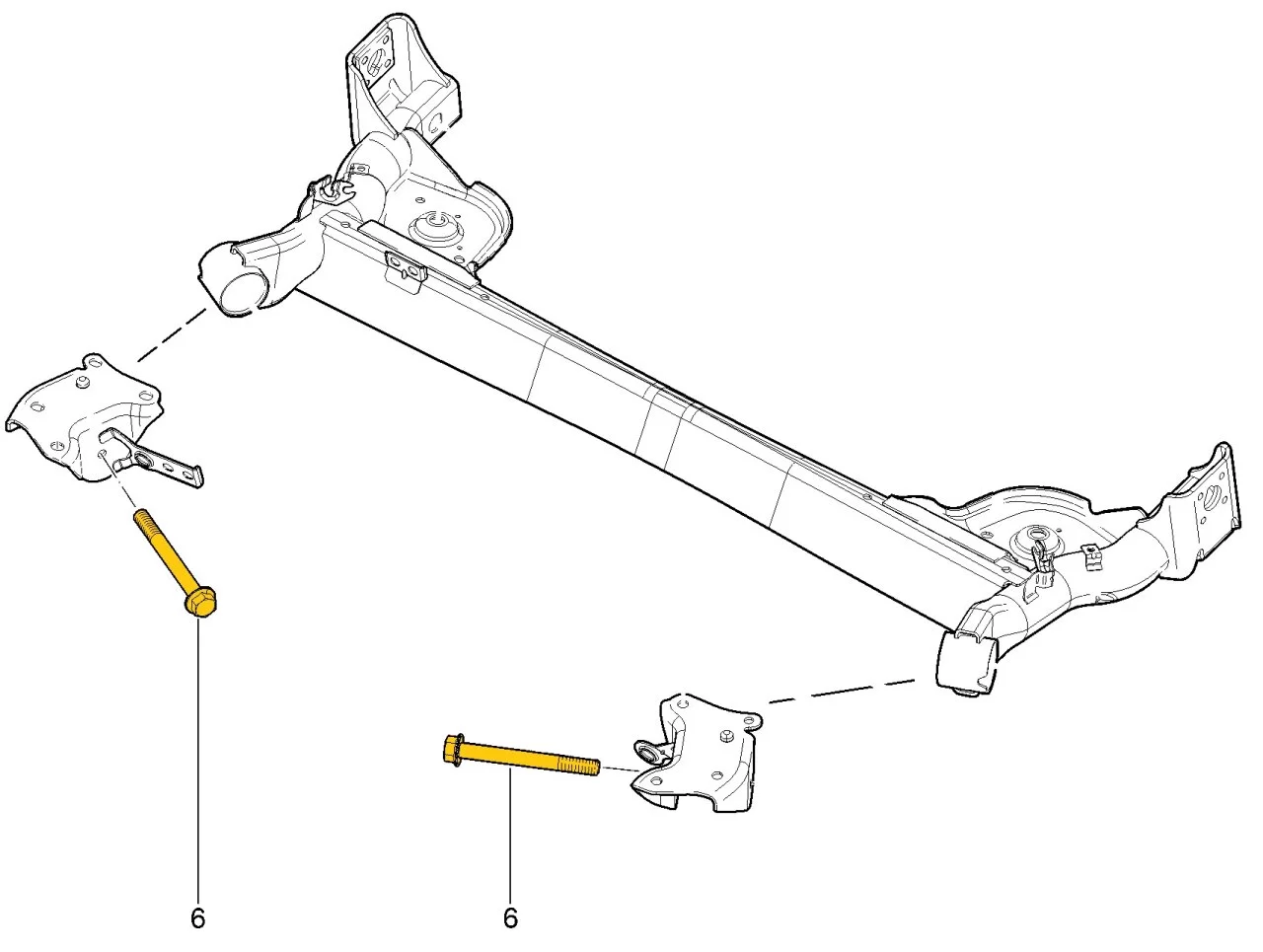 6

6