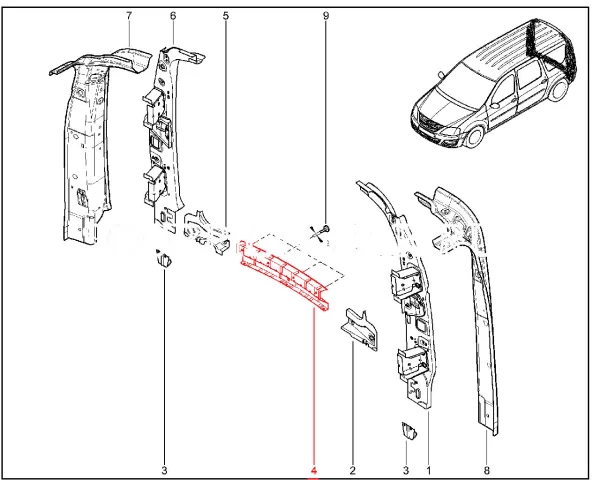 7
6
5
9
3
4
2
3
1
8