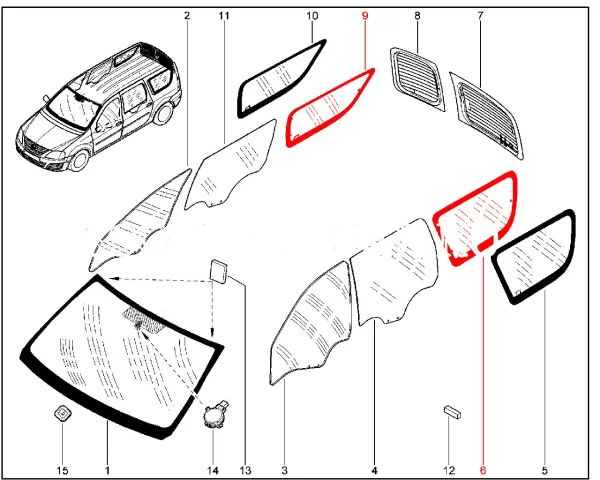 2
11
10
9
8
7
15
1
14
13
3
4
12
6
5