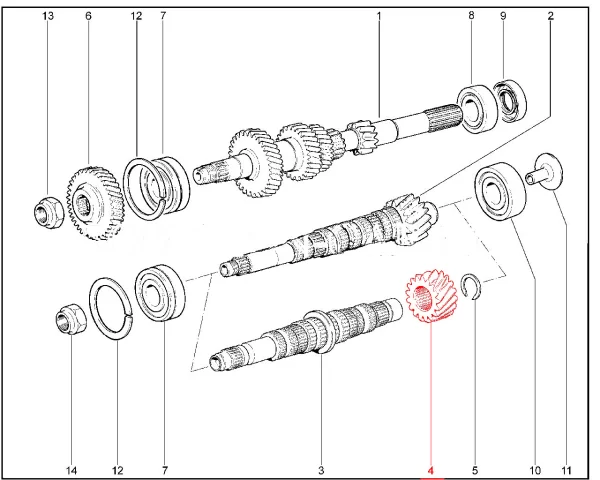 13 6 12 7 1 8 9 2

14 12 7 3 4 5 10 11