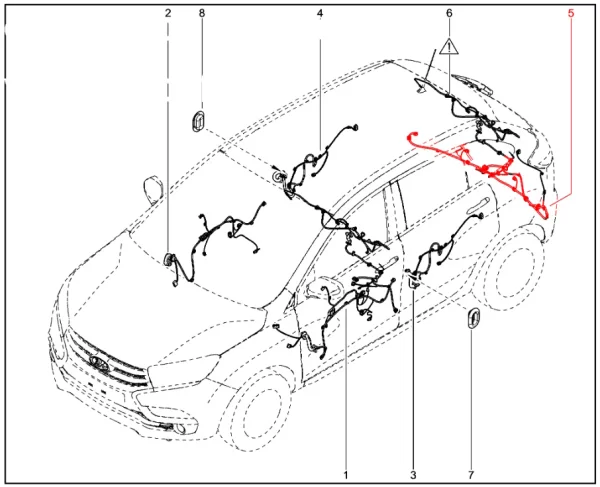 2
8
4
6
5
1
3
7