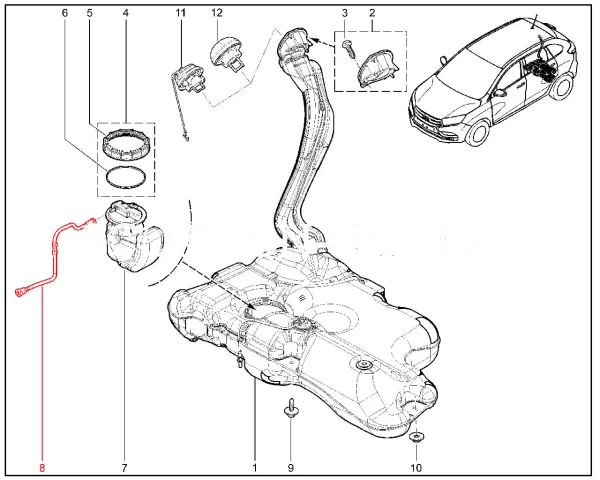 6 5 4 11 12 3 2

8 7 1 9 10