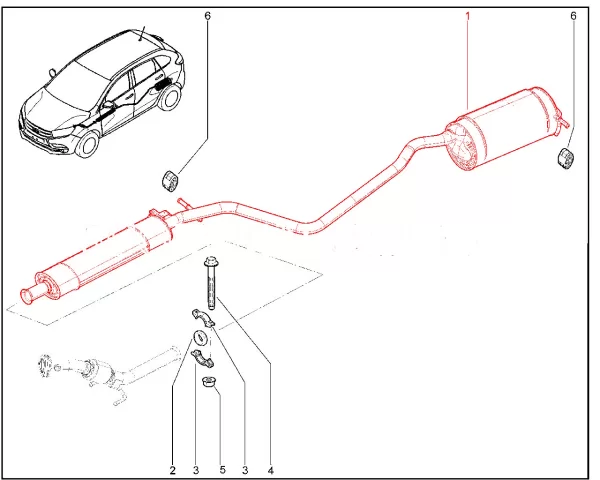 6
1
6
2
3
5
3
4