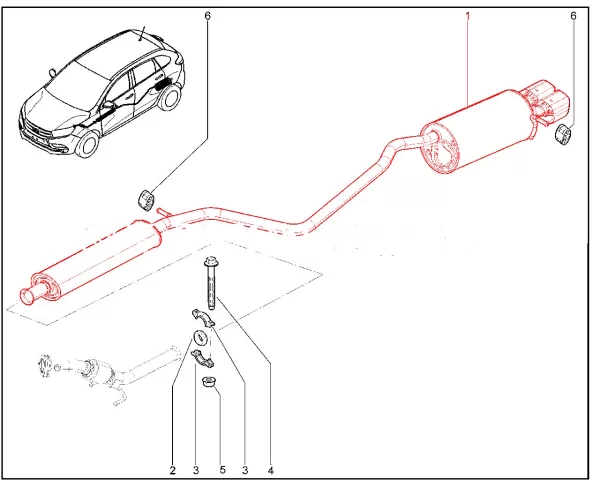 6
1
6
2
3
5
3
4