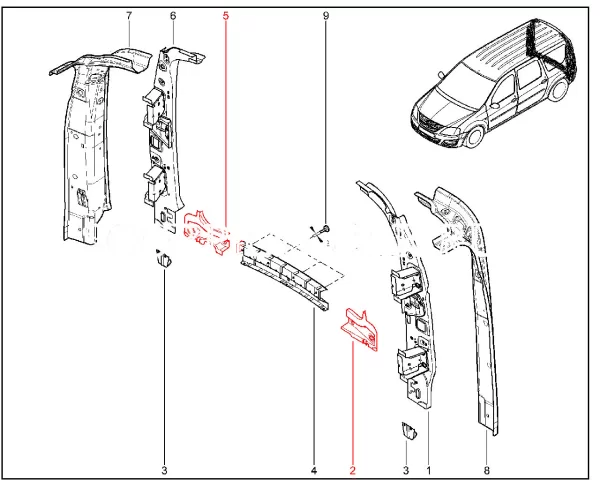 7
6
5
9
3
4
2
3
1
8