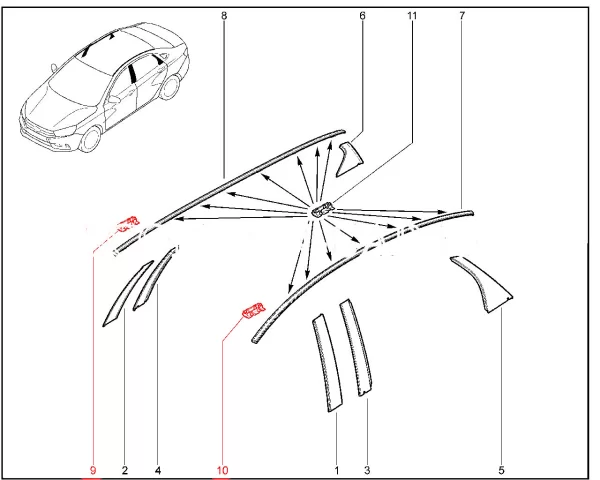 8
6
11
7
9
2
4
10
1
3
5