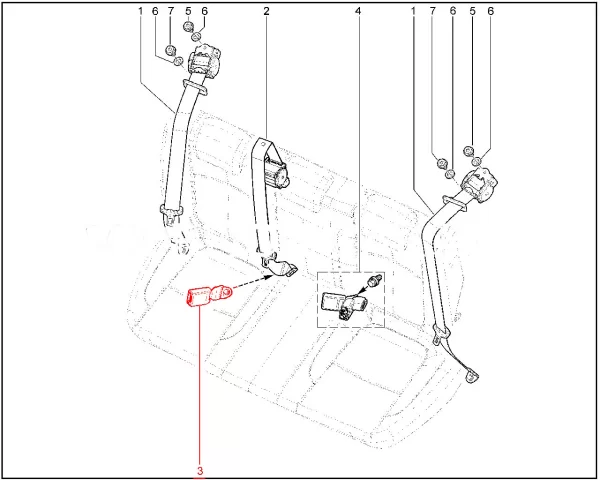 1 6 7 5 6
2
4
1 7 6 5 6
3