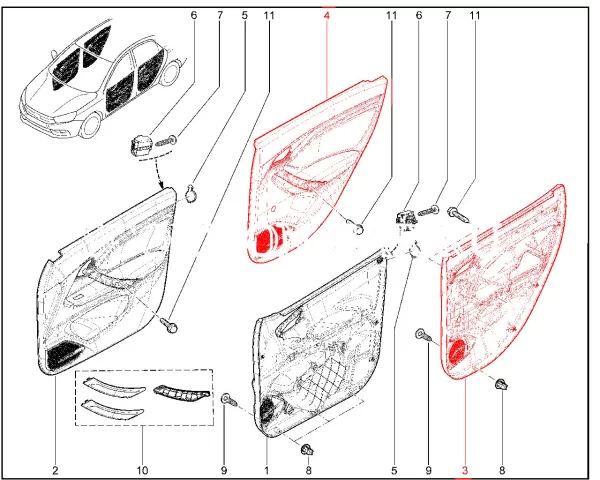 6 7 5 11 4 11 6 7 11

2 10 9 1 8 5 9 3 8